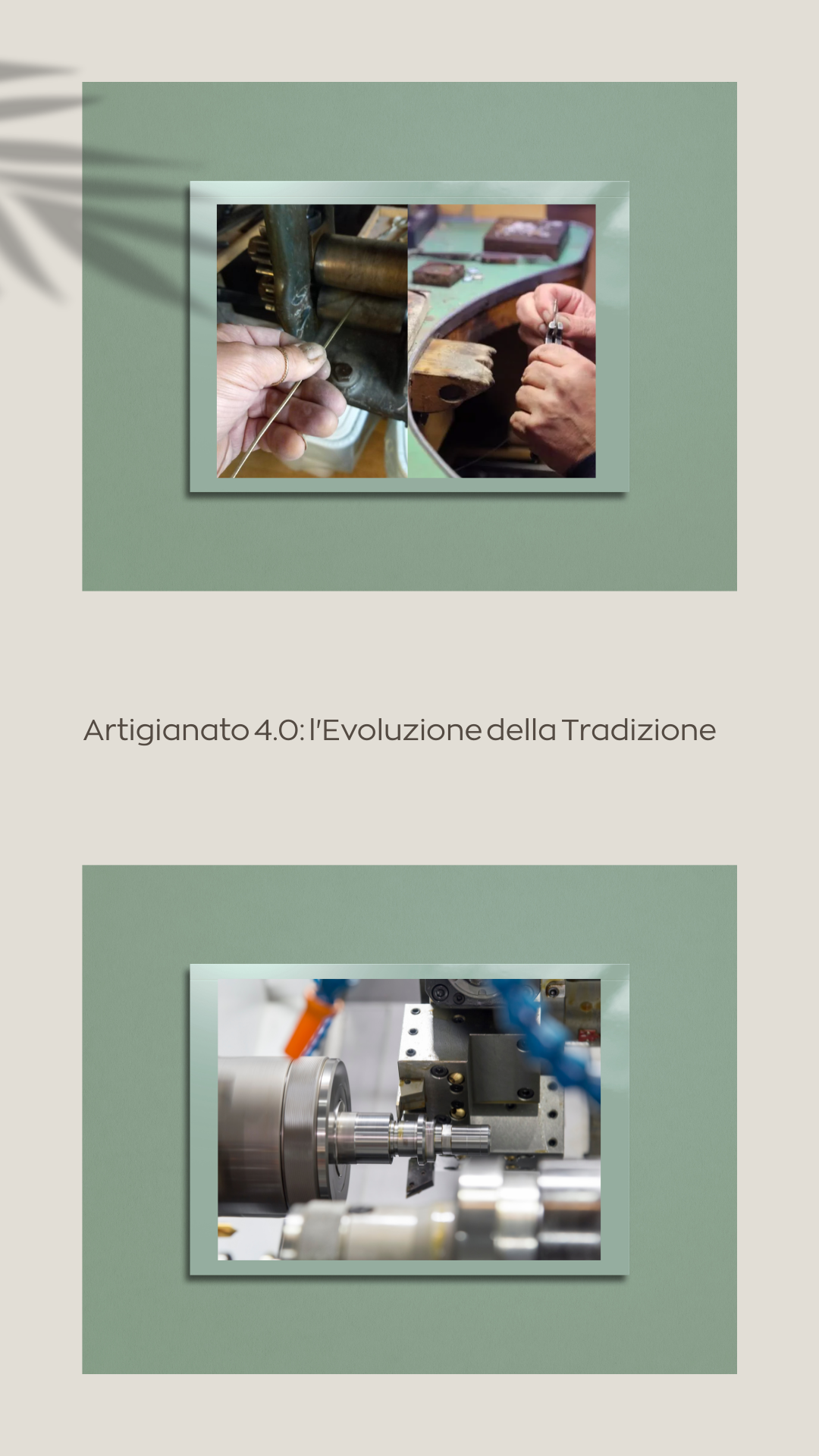 Artigianato 4.0: l'Evoluzione della Tradizione